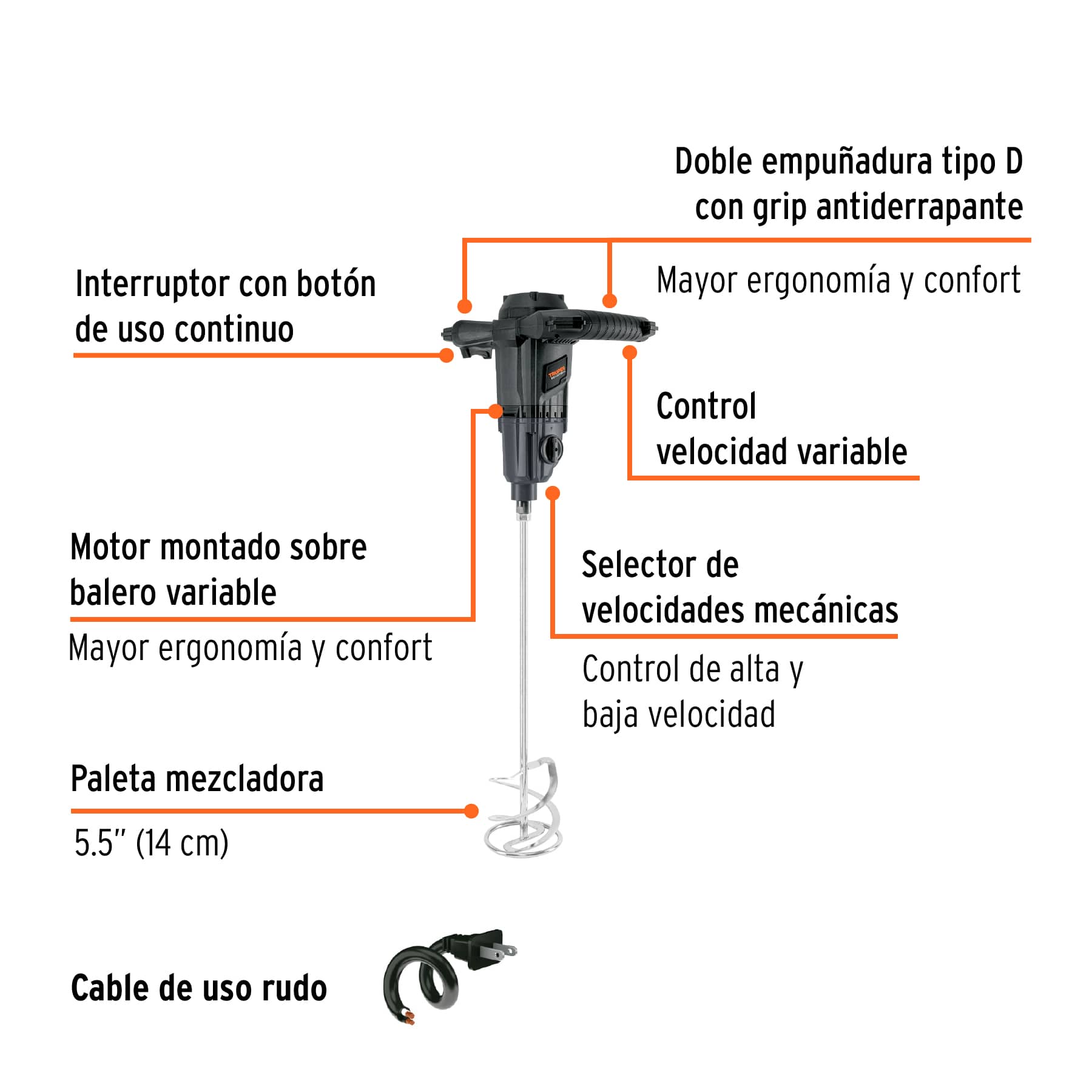 Doble empuñadura tipo D con grip antiderrapante

Mayor ergonomía y confort

Interruptor con botón de uso continuo

TRUPER

Control velocidad variable

Motor montado sobre balero variable

Mayor ergonomía y confort

Selector de velocidades mecánicas

Control de alta y baja velocidad

Paleta mezcladora

5.5" (14 cm)

Cable de uso rudo