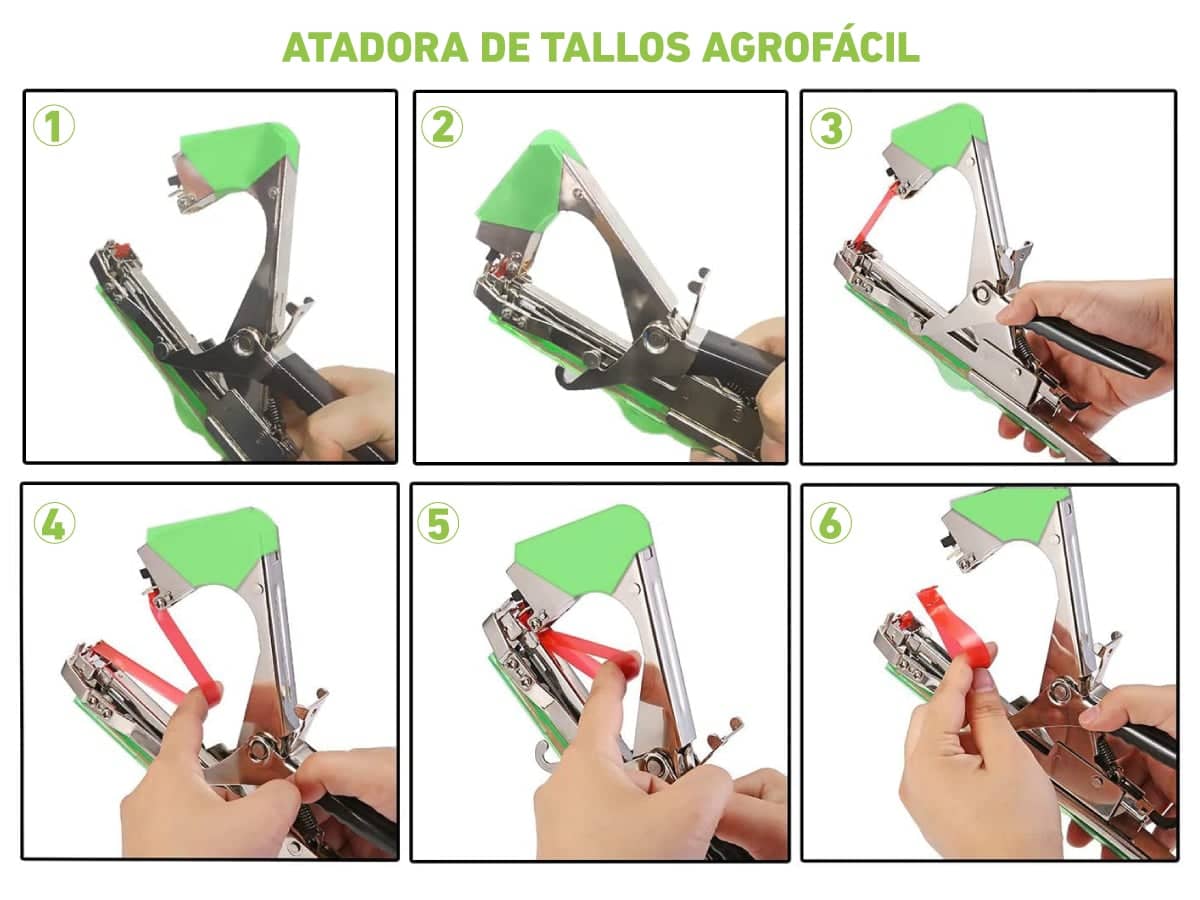 ATADORA DE TALLOS AGROFÁCIL

1

2

3

4

5

6